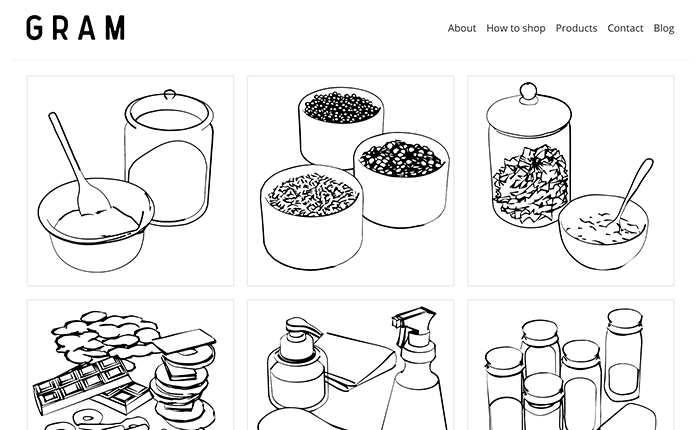 GRAM

About How to shop Products Contact Blog